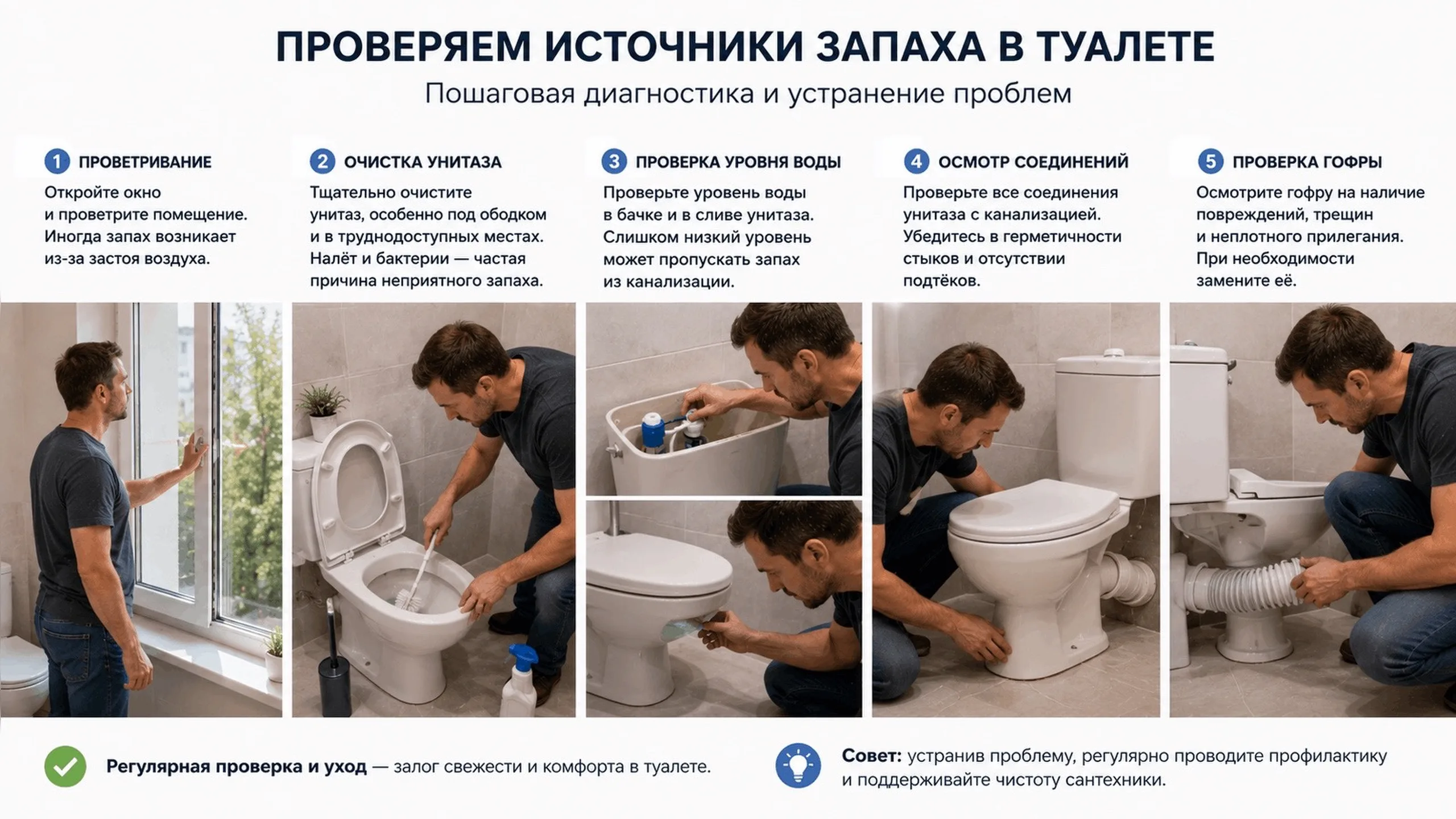 ПРОВЕРЯЕМ ИСТОЧНИКИ ЗАПАХА В ТУАЛЕТЕ

Пошаговая диагностика и устранение проблем

1 ПРОВЕТРИВАНИЕ

Откройте окно и проветрите помещение. Иногда запах возникает из-за застоя воздуха.

2 ОЧИСТКА УНИТАЗА

Тщательно очистите унитаз, особенно под ободком и в труднодоступных местах. Налёт и бактерии — частая причина неприятного запаха.

3 ПРОВЕРКА УРОВНЯ ВОДЫ

Проверьте уровень воды в бачке и в сливе унитаза. Слишком низкий уровень может пропускать запах из канализации.

4 ОСМОТР СОЕДИНЕНИЙ

Проверьте все соединения унитаза с канализацией. Убедитесь в герметичности стыков и отсутствии подтёков.

5 ПРОВЕРКА ГОФРЫ

Осмотрите гофру на наличие повреждений, трещин и неплотного прилегания. При необходимости замените её.

Регулярная проверка и уход — залог свежести и комфорта в туалете.

Совет: устранив проблему, регулярно проводите профилактику и поддерживайте чистоту сантехники.